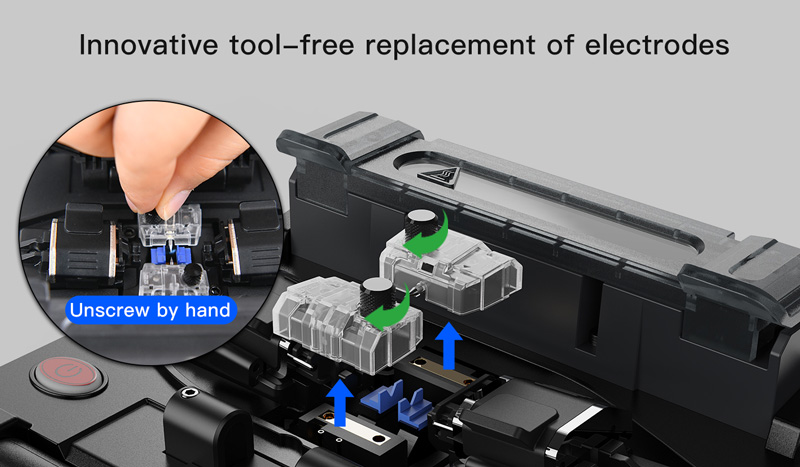 Innovative tool–free replacement of electrodes

Unscrew by hand